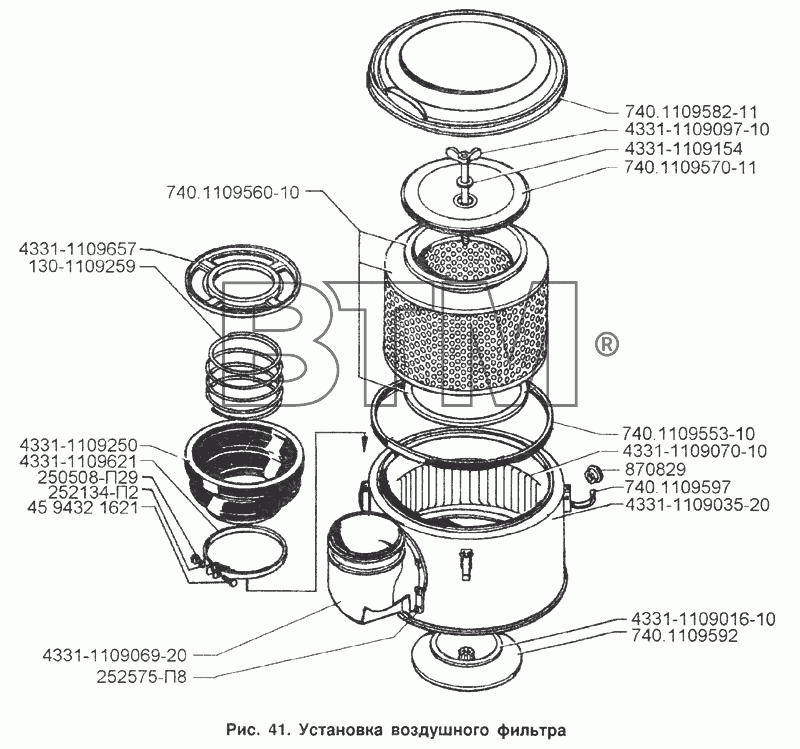 740.1109582-11
4331-1109097-10
4331-1109154
740.1109570-11
740.1109560-10
4331-1109657
130-1109259
BTM ®
740.1109553-10
4331-1109070-10
870829
740.1109597
4331-1109035-20
4331-1109250
4331-1109621
250508-П29
252134-П2
45 9432 1621
4331-1109016-10
740.1109592
4331-1109069-20
252575-П8

Рис. 41. Установка воздушного фильтра